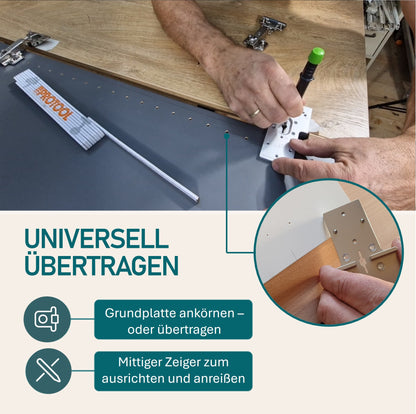 PROTOOL

UNIVERSELL ÜBERTRAGEN

Grundplatte ankörnen – oder übertragen

Mittiger Zeiger zum ausrichten und anreißen